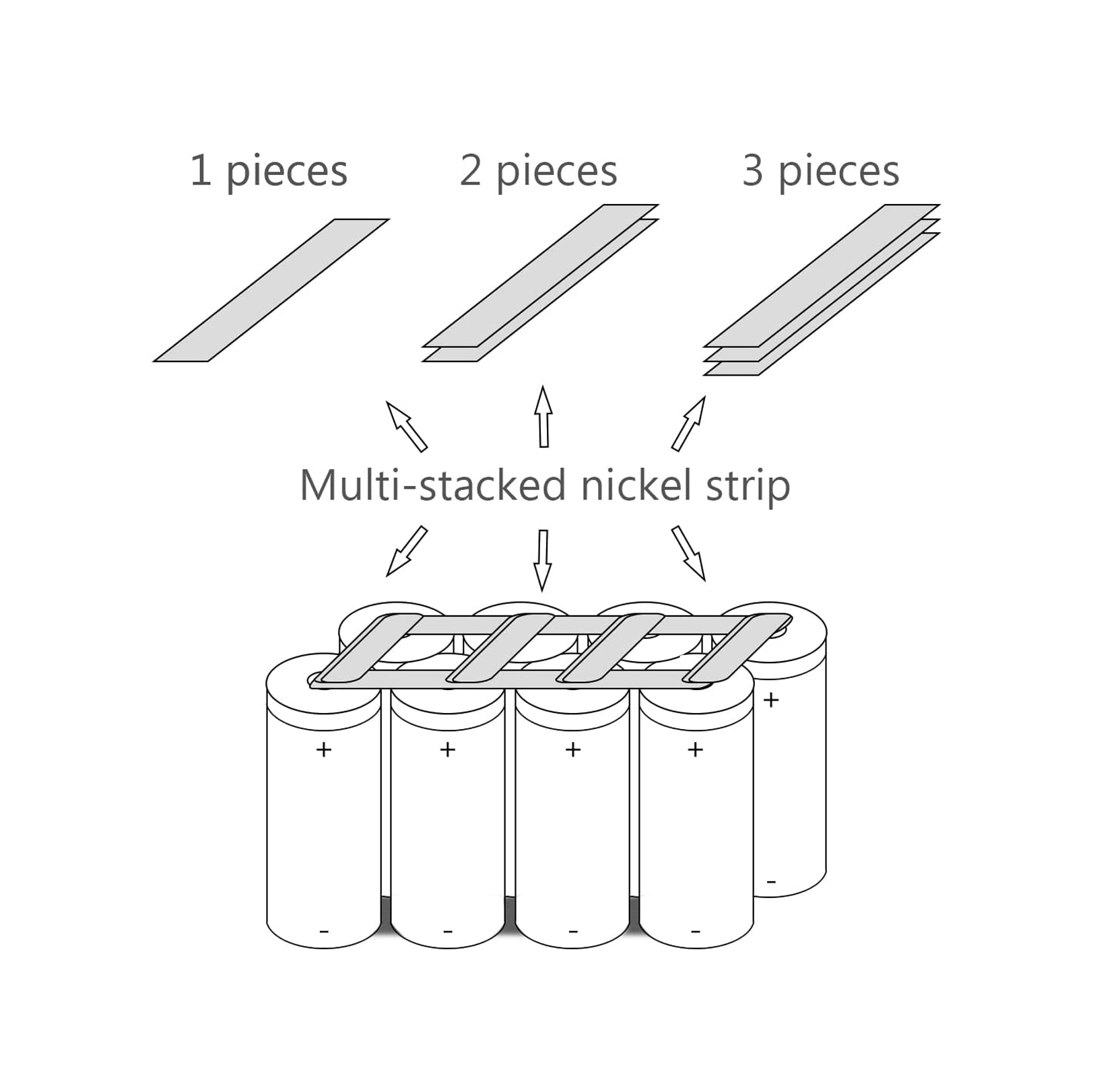 1 pieces 2 pieces 3 pieces

Multi-stacked nickel strip

+ + + + +
- - - - -