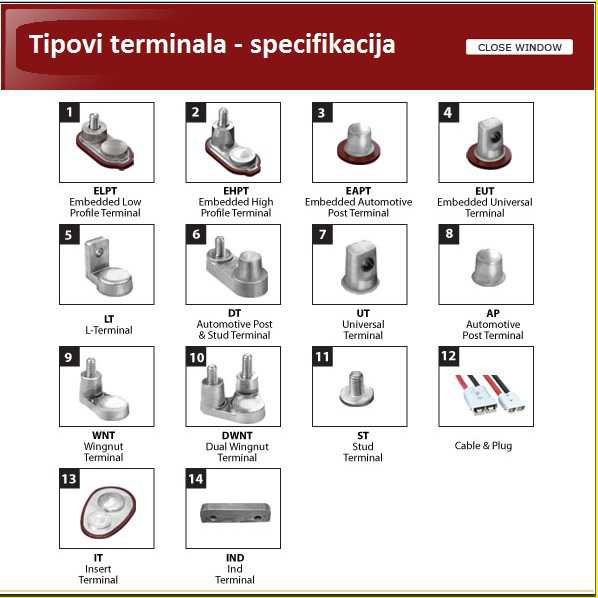 Tipovi terminala - specifikacija

CLOSE WINDOW

1
ELPT
Embedded Low Profile Terminal

2
EHPT
Embedded High Profile Terminal

3
EAPT
Embedded Automotive Post Terminal

4
EUT
Embedded Universal Terminal

5
LT
L-Terminal

6
DT
Automotive Post & Stud Terminal

7
UT
Universal Terminal

8
AP
Automotive Post Terminal

9
WNT
Wingnut Terminal

10
DWNT
Dual Wingnut Terminal

11
ST
Stud Terminal

12
Cable & Plug

13
IT
Insert Terminal

14
IND
Ind Terminal